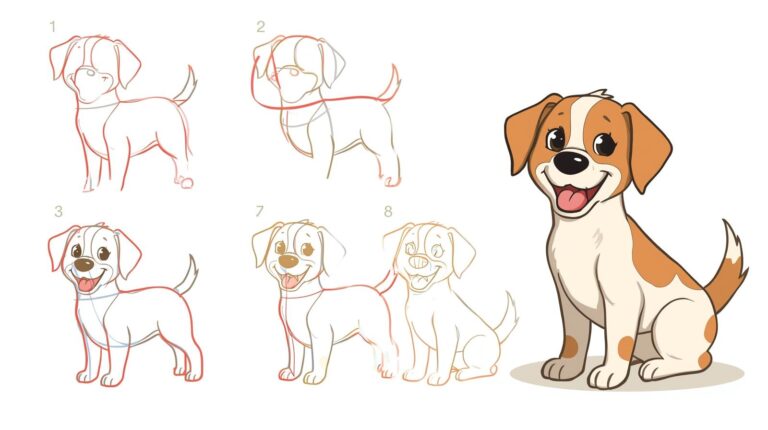 1

2

3

7

8